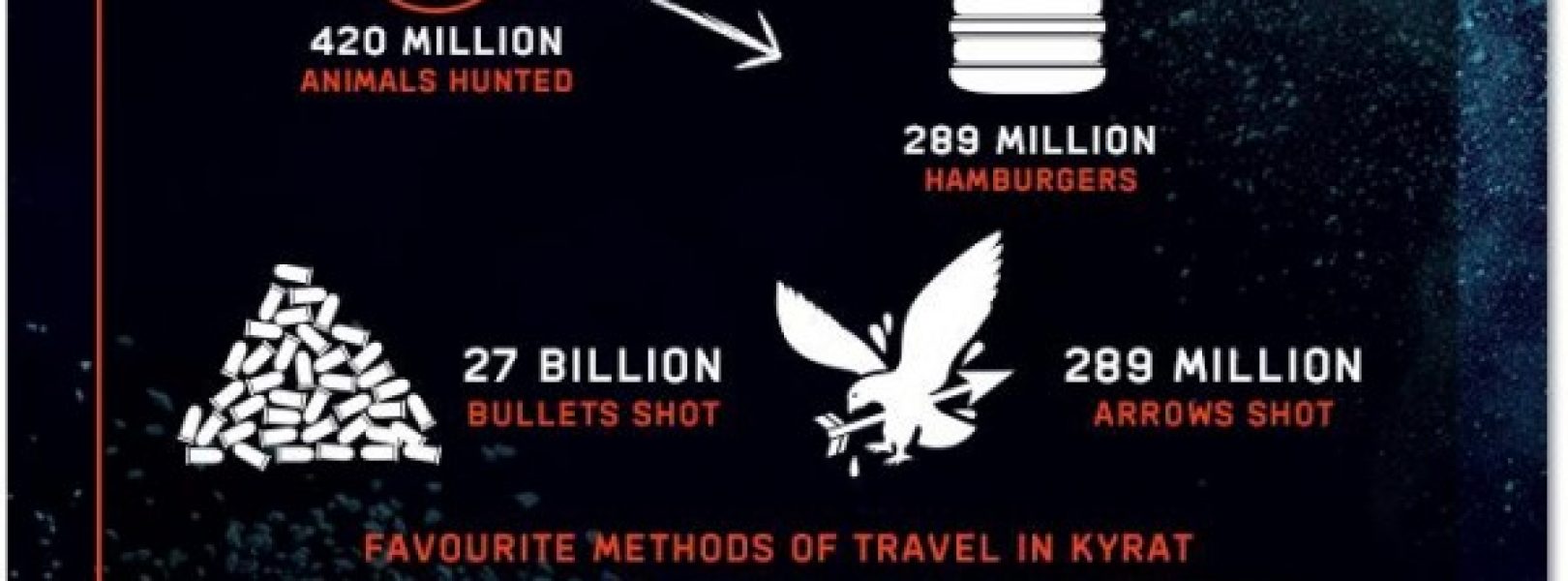 420 MILLION
ANIMALS HUNTED

289 MILLION
HAMBURGERS

27 BILLION
BULLETS SHOT

289 MILLION
ARROWS SHOT

FAVOURITE METHODS OF TRAVEL IN KYRAT